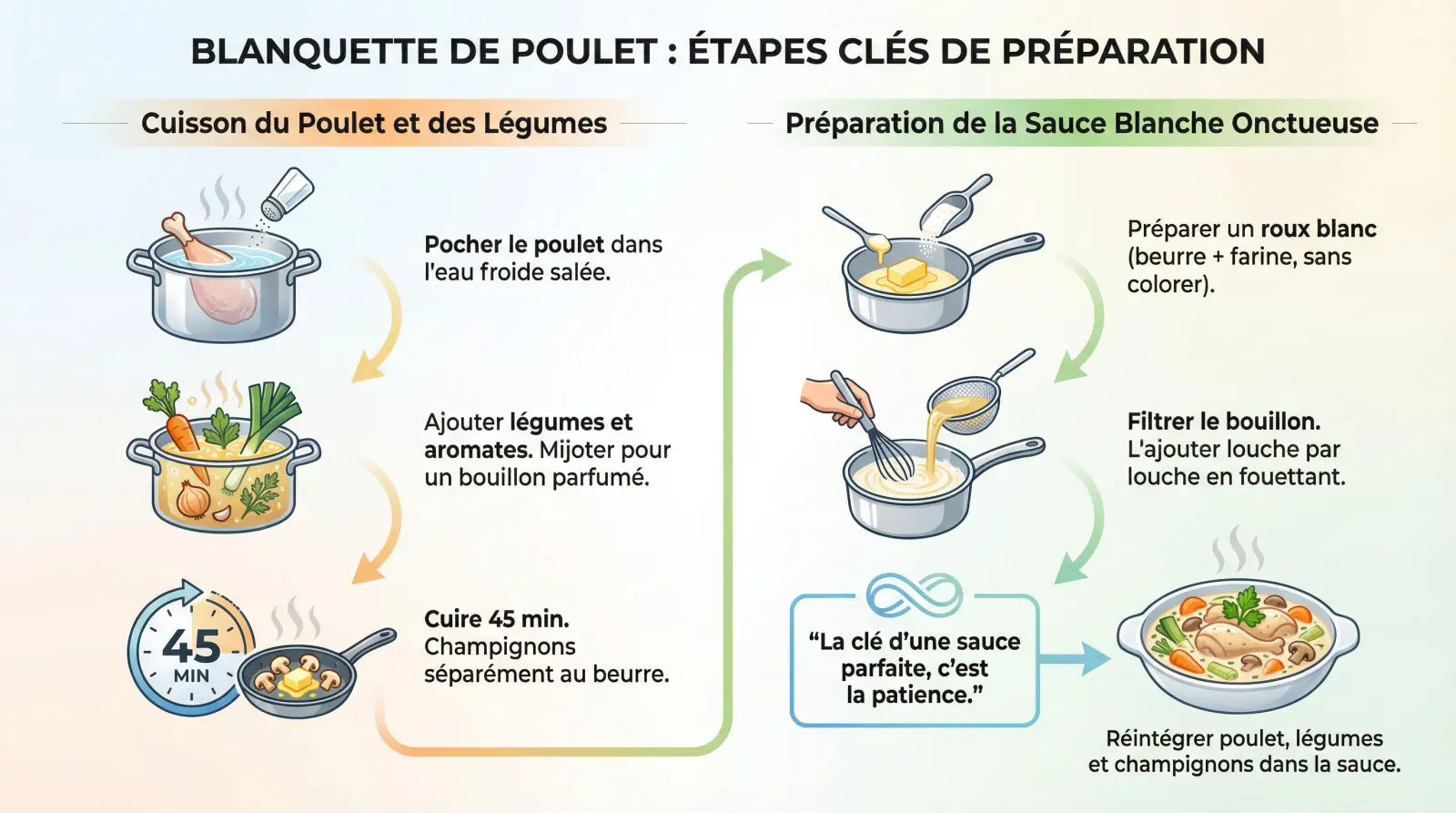 BLANQUETTE DE POULET : ÉTAPES CLÉS DE PRÉPARATION

Cuisson du Poulet et des Légumes

Pocher le poulet dans l'eau froide salée.

Ajouter légumes et aromates. Mijoter pour un bouillon parfumé.

45 MIN

Cuire 45 min. Champignons séparément au beurre.

Préparation de la Sauce Blanche Onctueuse

Préparer un roux blanc (beurre + farine, sans colorer).

Filtrer le bouillon. L'ajouter louche par louche en fouettant.

"La clé d'une sauce parfaite, c'est la patience."

Réintégrer poulet, légumes et champignons dans la sauce.