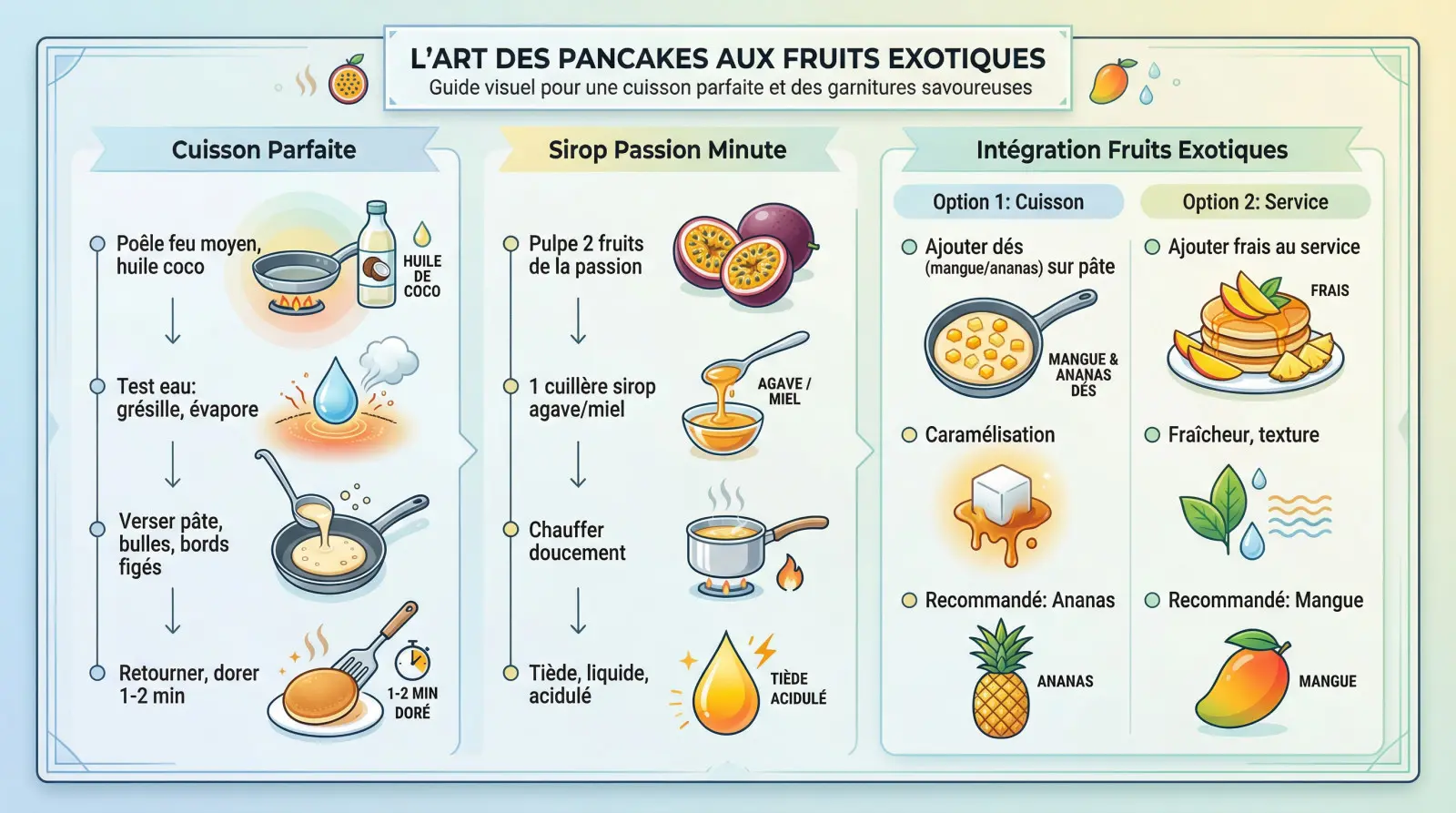 L'ART DES PANCAKES AUX FRUITS EXOTIQUES
Guide visuel pour une cuisson parfaite et des garnitures savoureuses

Cuisson Parfaite

Poêle feu moyen, huile coco

HUILE DE COCO

Test eau: grésille, évapore

Verser pâte, bulles, bords figés

Retourner, dorer 1-2 min

1-2 MIN DORÉ

Sirop Passion Minute

Pulpe 2 fruits de la passion

1 cuillère sirop agave/miel

AGAVE / MIEL

Chauffer doucement

Tiède, liquide, acidulé

TIÈDE ACIDULÉ

Intégration Fruits Exotiques

Option 1: Cuisson

Ajouter dés (mangue/ananas) sur pâte

MANGUE & ANANAS DÉS

Caramélisation

Recommandé: Ananas

ANANAS

Option 2: Service

Ajouter frais au service

FRAIS

Fraîcheur, texture

Recommandé: Mangue

MANGUE