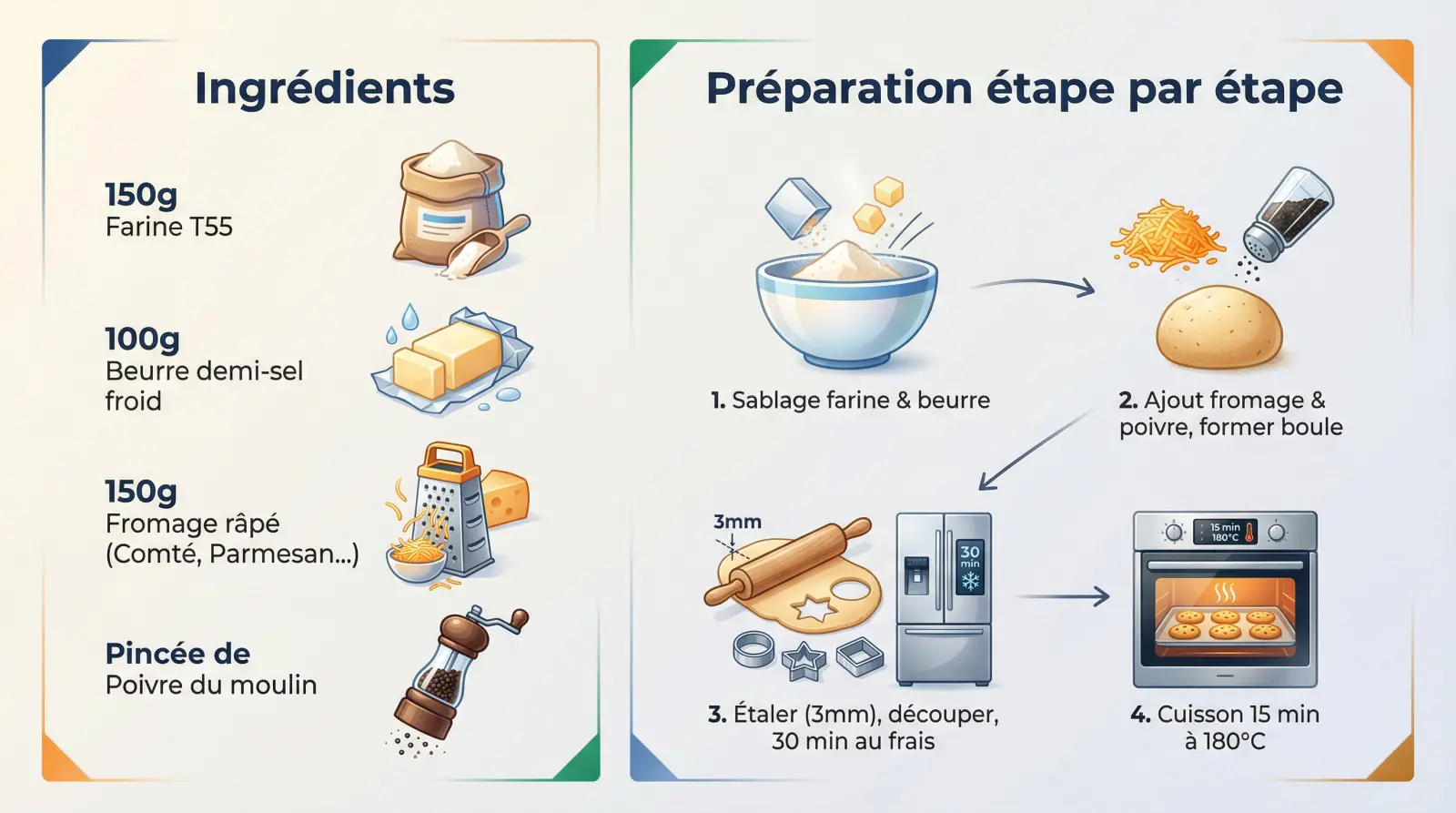 Ingrédients

150g
Farine T55

100g
Beurre demi-sel froid

150g
Fromage râpé (Comté, Parmesan...)

Pincée de
Poivre du moulin

Préparation étape par étape

1. Sablage farine & beurre

2. Ajout fromage & poivre, former boule

3mm

30 min

3. Étaler (3mm), découper, 30 min au frais

15 min 180°C

4. Cuisson 15 min à 180°C