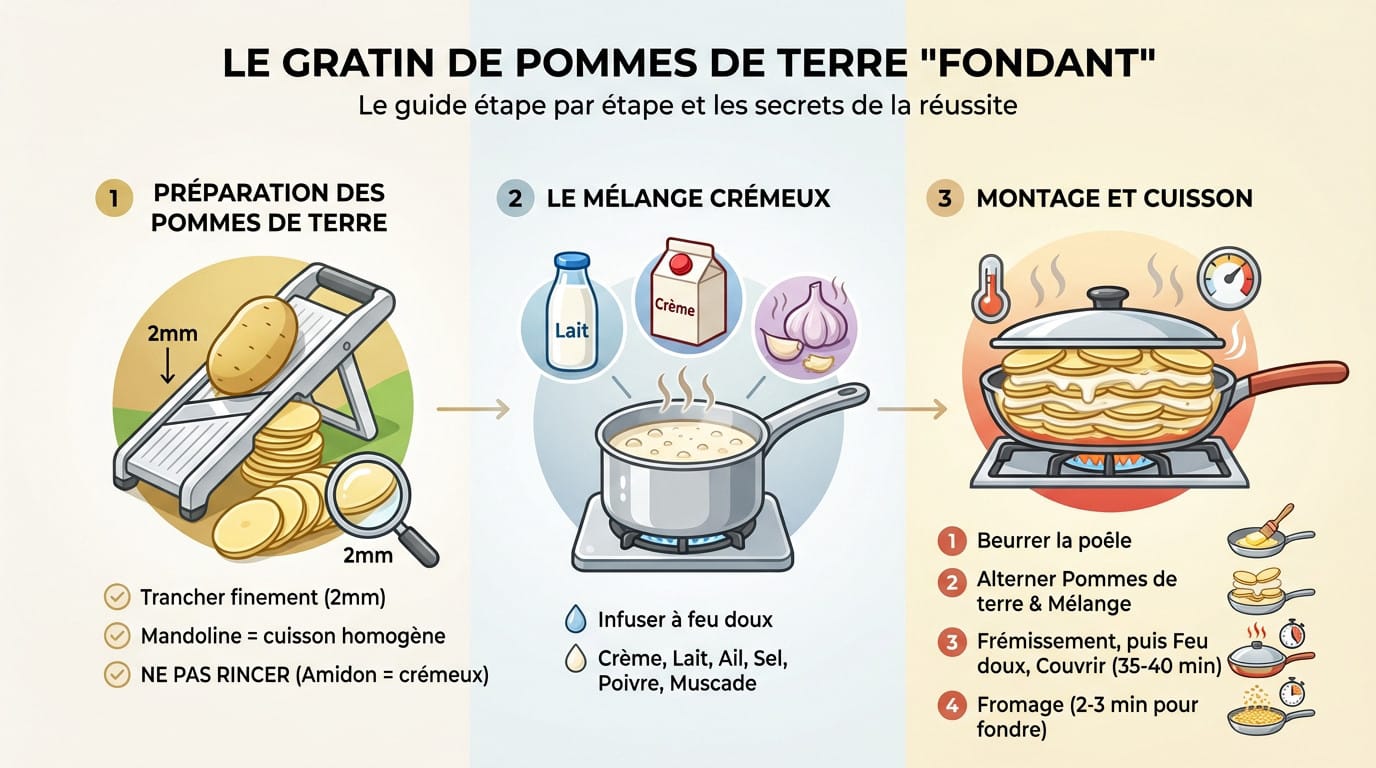 LE GRATIN DE POMMES DE TERRE "FONDANT"
Le guide étape par étape et les secrets de la réussite

1 PRÉPARATION DES POMMES DE TERRE

2mm

2mm

Trancher finement (2mm)
Mandoline = cuisson homogène
NE PAS RINCER (Amidon = crémeux)

2 LE MÉLANGE CRÉMEUX

Lait
Crème

Infuser à feu doux
Crème, Lait, Ail, Sel, Poivre, Muscade

3 MONTAGE ET CUISSON

1 Beurrer la poêle
2 Alterner Pommes de terre & Mélange
3 Frémissement, puis Feu doux, Couvrir (35-40 min)
4 Fromage (2-3 min pour fondre)