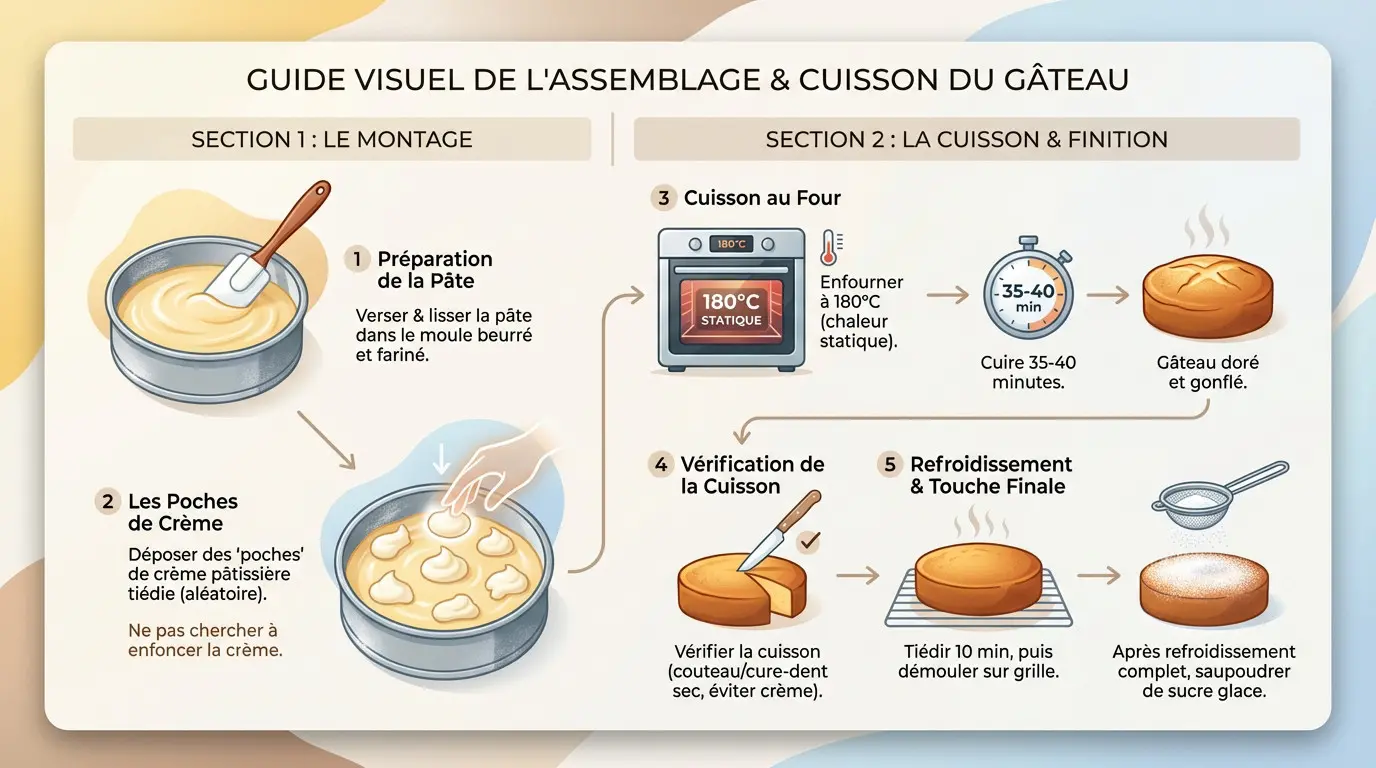 GUIDE VISUEL DE L'ASSEMBLAGE & CUISSON DU GÂTEAU

SECTION 1 : LE MONTAGE

1 Préparation de la Pâte

Verser & lisser la pâte dans le moule beurré et fariné.

2 Les Poches de Crème

Déposer des 'poches' de crème pâtissière tiédie (aléatoire).

Ne pas chercher à enfoncer la crème.

SECTION 2 : LA CUISSON & FINITION

3 Cuisson au Four

180°C

180°C STATIQUE

Enfourner à 180°C (chaleur statique).

35-40 min

Cuire 35-40 minutes.

Gâteau doré et gonflé.

4 Vérification de la Cuisson

Vérifier la cuisson (couteau/cure-dent sec, éviter crème).

5 Refroidissement & Touche Finale

Tiédir 10 min, puis démouler sur grille.

Après refroidissement complet, saupoudrer de sucre glace.