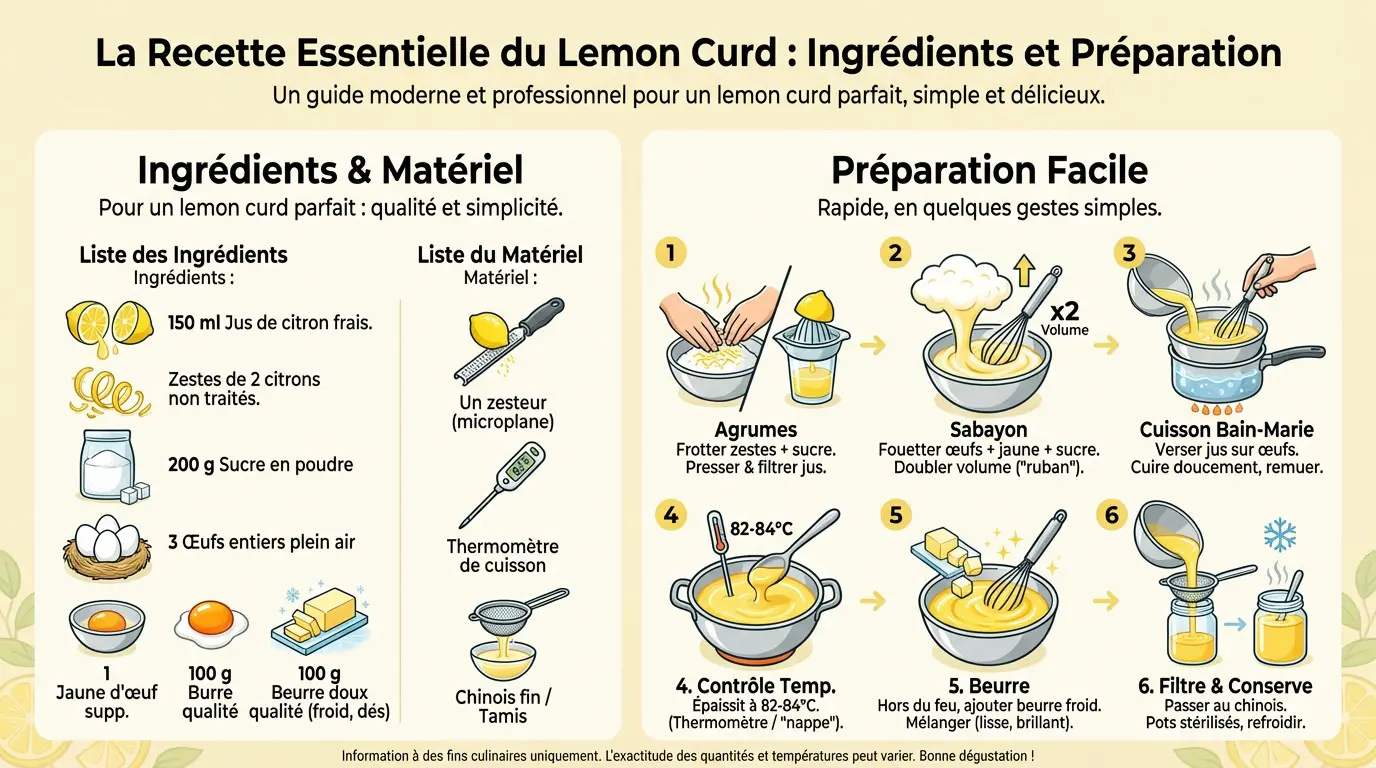 La Recette Essentielle du Lemon Curd : Ingrédients et Préparation

Un guide moderne et professionnel pour un lemon curd parfait, simple et délicieux.

Ingrédients & Matériel

Pour un lemon curd parfait : qualité et simplicité.

Liste des Ingrédients
Ingrédients :

150 ml Jus de citron frais.

Zestes de 2 citrons non traités.

200 g Sucre en poudre

3 Œufs entiers plein air

1 Jaune d'œuf supp.

100 g Burre qualité

100 g Beurre doux qualité (froid, dés)

Liste du Matériel
Matériel :

Un zesteur (microplane)

Thermomètre de cuisson

Chinois fin / Tamis

Préparation Facile

Rapide, en quelques gestes simples.

1
Agrumes
Frotter zestes + sucre. Presser & filtrer jus.

2
x2 Volume
Sabayon
Fouetter œufs + jaune + sucre. Doubler volume ("ruban").

3
Cuisson Bain-Marie
Verser jus sur œufs. Cuire doucement, remuer.

4
82-84°C
4. Contrôle Temp.
Épaissit à 82-84°C. (Thermomètre / "nappe").

5
5. Beurre
Hors du feu, ajouter beurre froid. Mélanger (lisse, brillant).

6
6. Filtre & Conserve
Passer au chinois. Pots stérilisés, refroidir.

Information à des fins culinaires uniquement. L'exactitude des quantités et températures peut varier. Bonne dégustation !