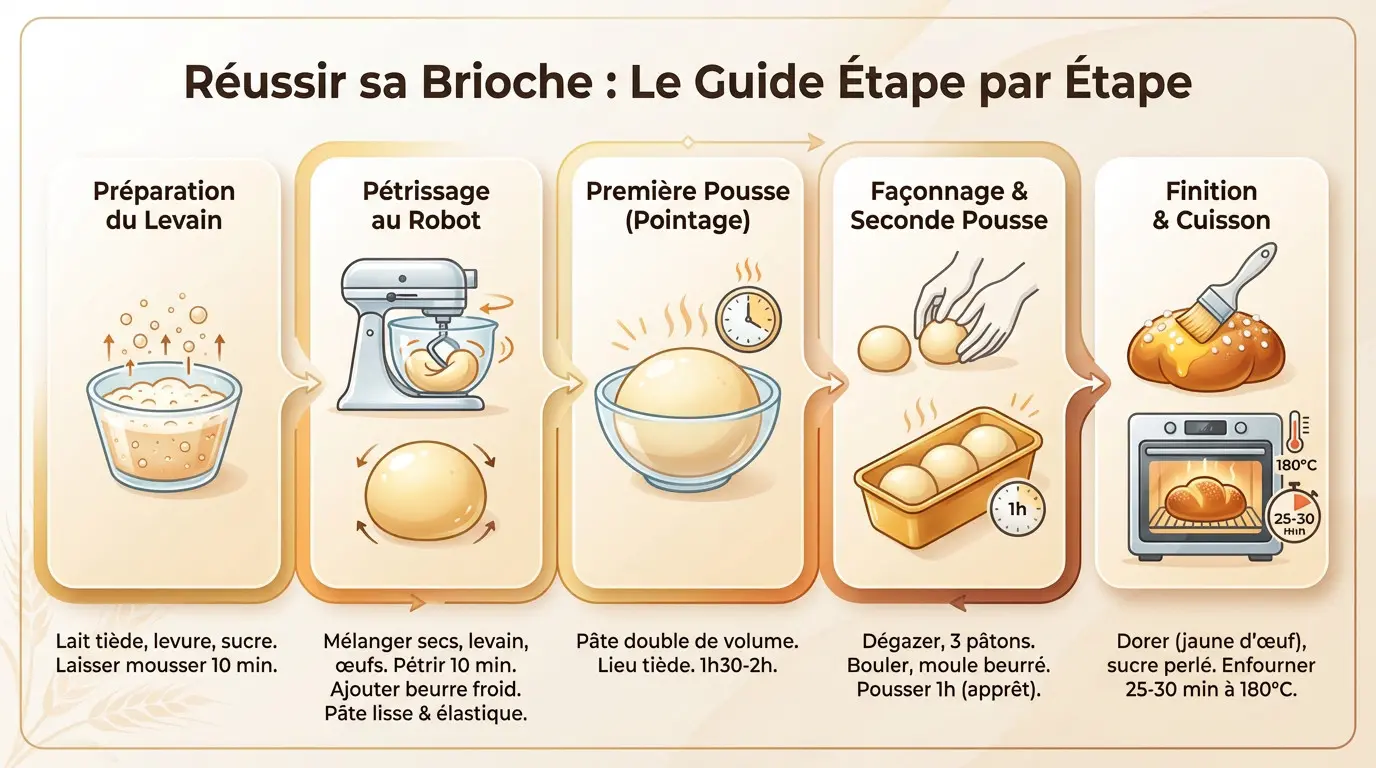 Réussir sa Brioche : Le Guide Étape par Étape

Préparation du Levain

Lait tiède, levure, sucre. Laisser mousser 10 min.

Pétrissage au Robot

Mélanger secs, levain, œufs. Pétrir 10 min. Ajouter beurre froid. Pâte lisse & élastique.

Première Pousse (Pointage)

Pâte double de volume. Lieu tiède. 1h30-2h.

Façonnage & Seconde Pousse

1h

Dégazer, 3 pâtons. Bouler, moule beurré. Pousser 1h (apprêt).

Finition & Cuisson

180°C

25-30 Hiin

Dorer (jaune d'œuf), sucre perlé. Enfourner 25-30 min à 180°C.