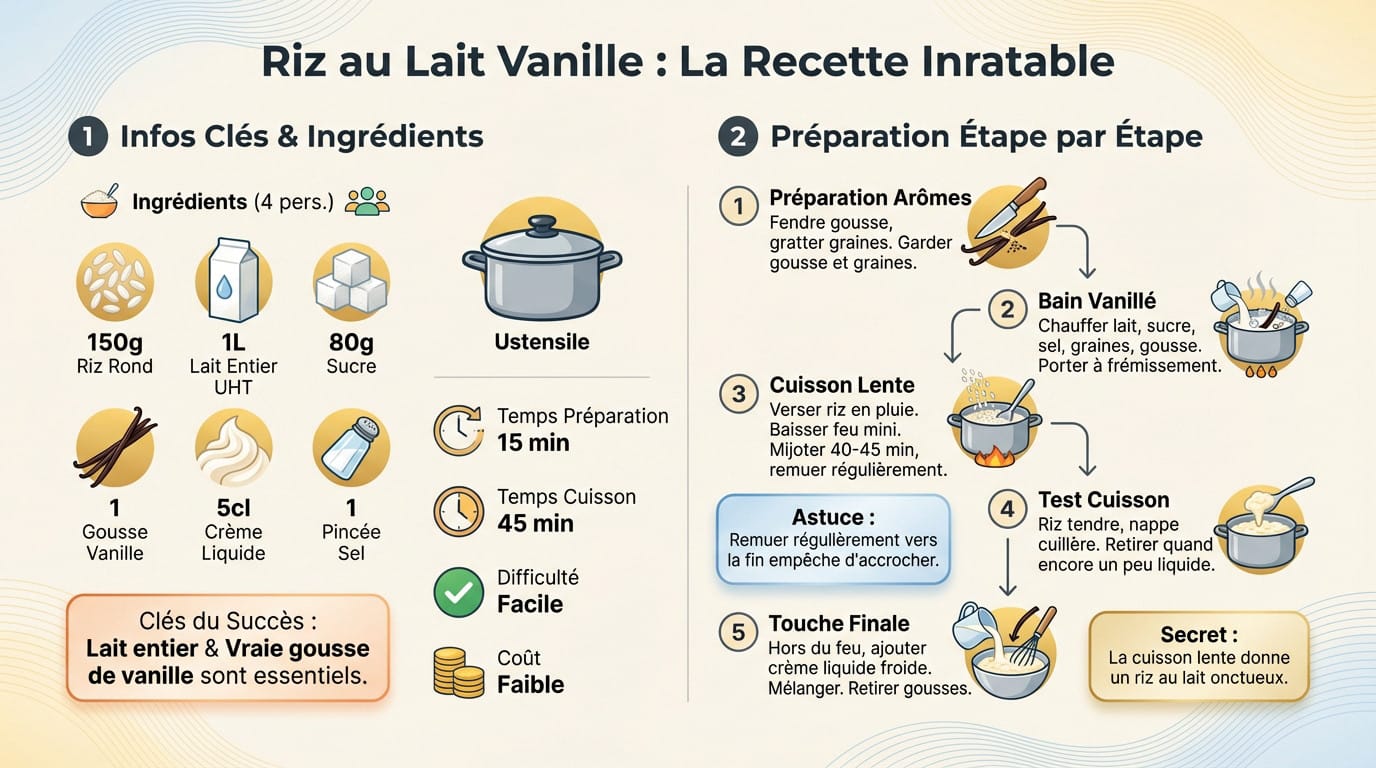 Riz au Lait Vanille : La Recette Inratable

1 Infos Clés & Ingrédients

Ingrédients (4 pers.)

150g
Riz Rond

1L
Lait Entier UHT

80g
Sucre

1
Gousse Vanille

5cl
Crème Liquide

1
Pincée Sel

Ustensile

Temps Préparation
15 min

Temps Cuisson
45 min

Difficulté
Facile

Coût
Faible

Clés du Succès :
Lait entier & Vraie gousse de vanille sont essentiels.

2 Préparation Étape par Étape

1 Préparation Arômes
Fendre gousse, gratter graines. Garder gousse et graines.

2 Bain Vanillé
Chauffer lait, sucre, sel, graines, gousse. Porter à frémissement.

3 Cuisson Lente
Verser riz en pluie. Baisser feu mini. Mijoter 40-45 min, remuer régulièrement.

Astuce :
Remuer régulièrement vers la fin empêche d'accrocher.

4 Test Cuisson
Riz tendre, nappe cuillère. Retirer quand encore un peu liquide.

5 Touche Finale
Hors du feu, ajouter crème liquide froide. Mélanger. Retirer gousses.

Secret :
La cuisson lente donne un riz au lait onctueux.