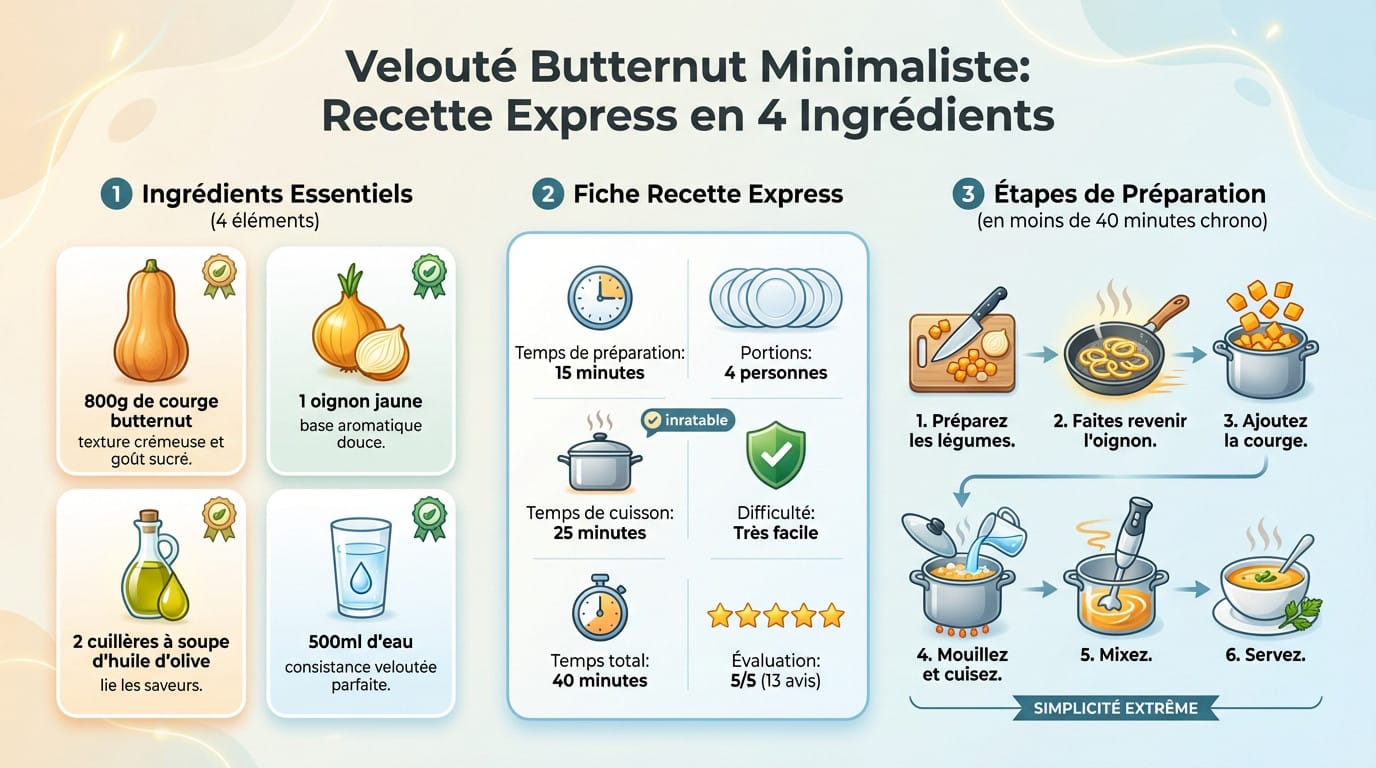 Velouté Butternut Minimaliste: Recette Express en 4 Ingrédients

1 Ingrédients Essentiels
(4 éléments)

800g de courge butternut
texture crémeuse et goût sucré.

1 oignon jaune
base aromatique douce.

2 cuillères à soupe d'huile d'olive
lie les saveurs.

500ml d'eau
consistance veloutée parfaite.

2 Fiche Recette Express

Temps de préparation: 15 minutes

Portions: 4 personnes

inratable

Temps de cuisson: 25 minutes

Difficulté: Très facile

Temps total: 40 minutes

Évaluation: 5/5 (13 avis)

3 Étapes de Préparation
(en moins de 40 minutes chrono)

1. Préparez les légumes.

2. Faites revenir l'oignon.

3. Ajoutez la courge.

4. Mouillez et cuisez.

5. Mixez.

6. Servez.

SIMPLICITÉ EXTRÊME